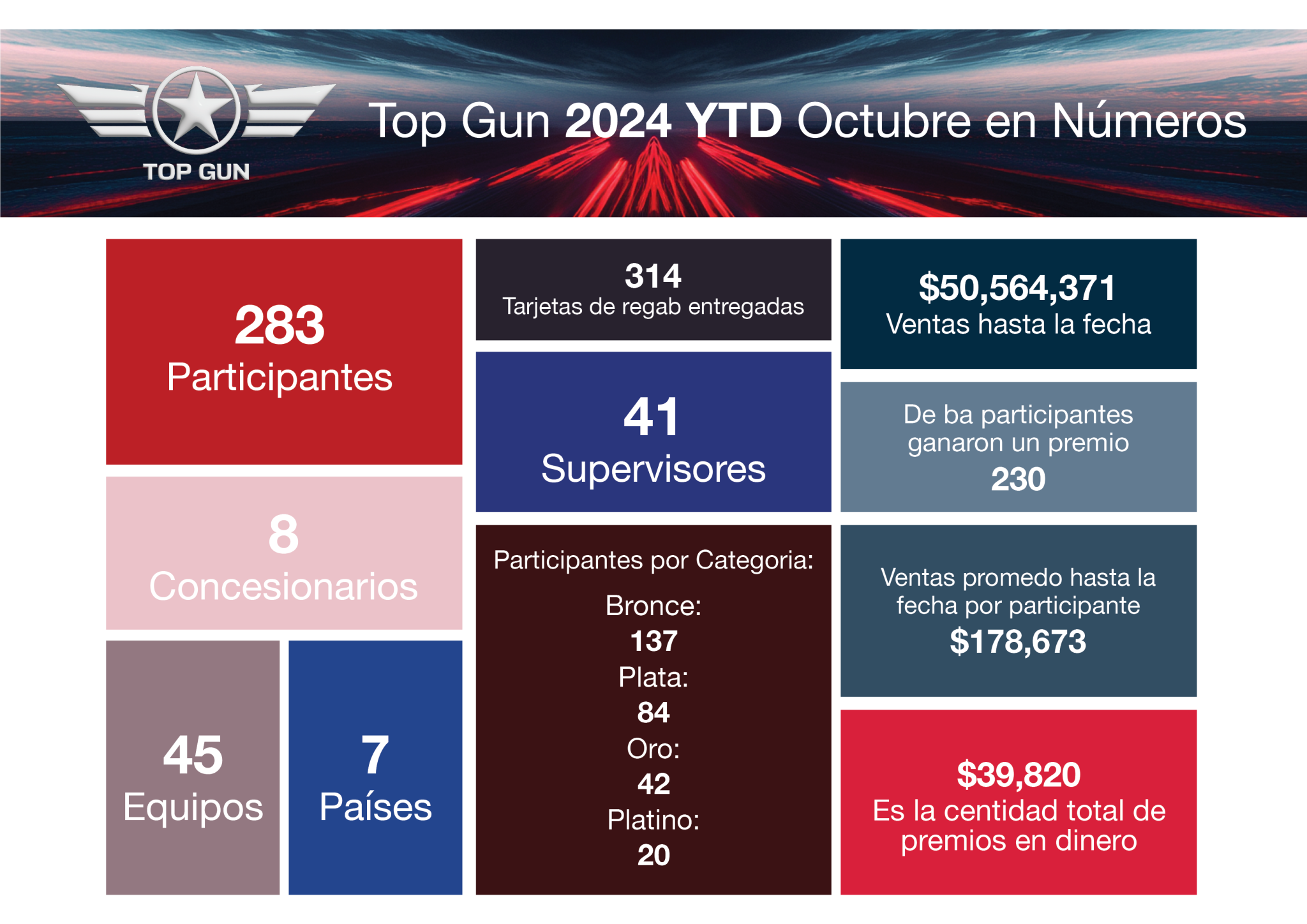 TOP GUN

Top Gun 2024 YTD Octubre en Números

283
Participantes

8
Concesionarios

45
Equipos

7
Países

314
Tarjetas de regab entregadas

41
Supervisores

Participantes por Categoria:
Bronce:
137
Plata:
84
Oro:
42
Platino:
20

$50,564,371
Ventas hasta la fecha

De ba participantes ganaron un premio
230

Ventas promedo hasta la fecha por participante
$178,673

$39,820
Es la centidad total de premios en dinero